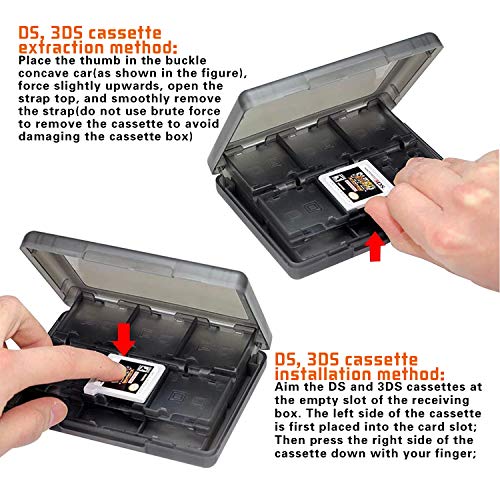 DS, 3DS cassette extraction method:
Place the thumb in the buckle concave car(as shown in the figure), force slightly upwards, open the strap top, and smoothly remove the strap(do not use brute force to remove the cassette to avoid damaging the cassette box)

3DS

DS, 3DS cassette installation method:
Aim the DS and 3DS cassettes at the empty slot of the receiving box. The left side of the cassette is first placed into the card slot; Then press the right side of the cassette down with your finger;