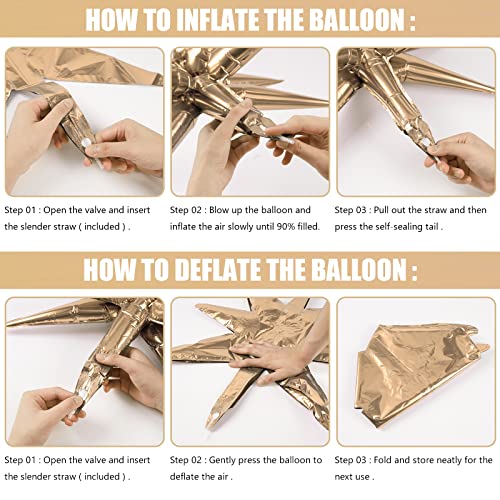 HOW TO INFLATE THE BALLOON :

Step 01 : Open the valve and insert the slender straw ( included ) .

Step 02 : Blow up the balloon and inflate the air slowly until 90% filled.

Step 03 : Pull out the straw and then press the self-sealing tail .

HOW TO DEFLATE THE BALLOON :

Step 01 : Open the valve and insert the slender straw ( included ) .

Step 02 : Gently press the balloon to deflate the air .

Step 03 : Fold and store neatly for the next use .