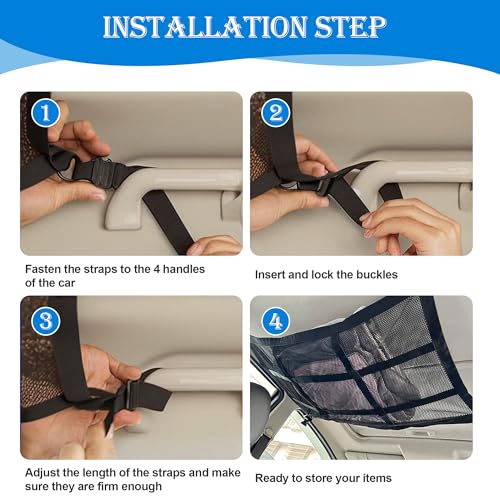 INSTALLATION STEP

1

Fasten the straps to the 4 handles of the car

2

Insert and lock the buckles

3

Adjust the length of the straps and make sure they are firm enough

4

Ready to store your items