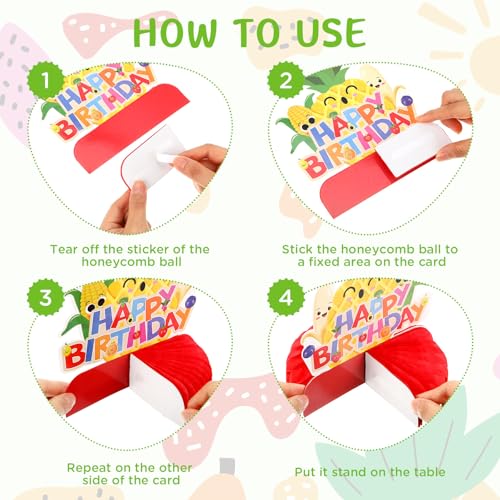 HOW TO USE

1

HAPPY BIRTHDAY

Tear off the sticker of the honeycomb ball

2

HAPPY BIRTHDAY

Stick the honeycomb ball to a fixed area on the card

3

HAPPY BIRTHDAY

Repeat on the other side of the card

4

HAPPY BIRTHDAY

Put it stand on the table