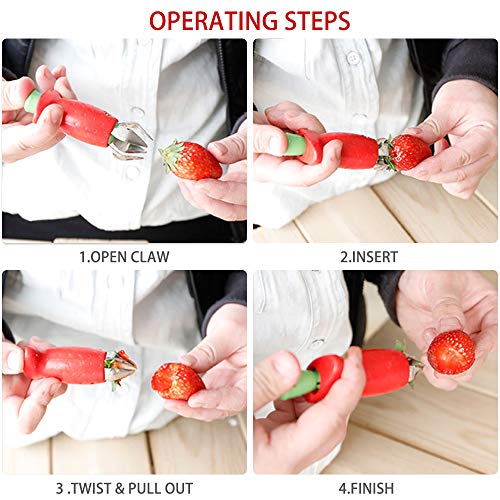 OPERATING STEPS

1.OPEN CLAW

2.INSERT

3 .TWIST & PULL OUT

4.FINISH