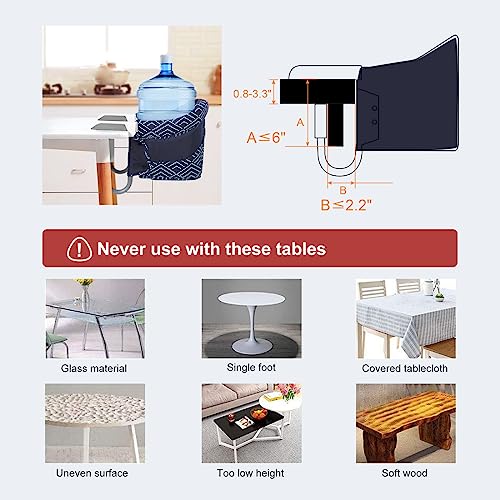 0.8-3.3"

A

A≤6"

B

B≤2.2"

Never use with these tables

Glass material

Single foot

Covered tablecloth

Uneven surface

Too low height

Soft wood