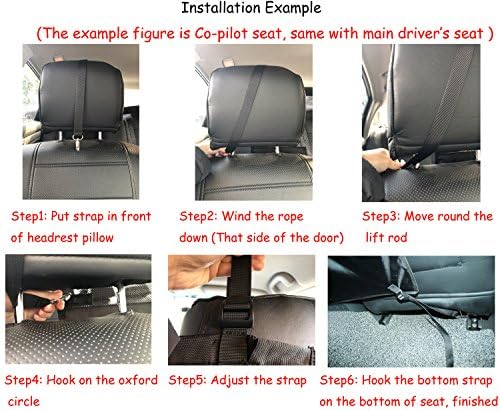 Installation Example

(The example figure is Co-pilot seat, same with main driver's seat )

Step1: Put strap in front of headrest pillow

Step2: Wind the rope down (That side of the door)

Step3: Move round the lift rod

Step4: Hook on the oxford circle

Step5: Adjust the strap

Step6: Hook the bottom strap on the bottom of seat, finished