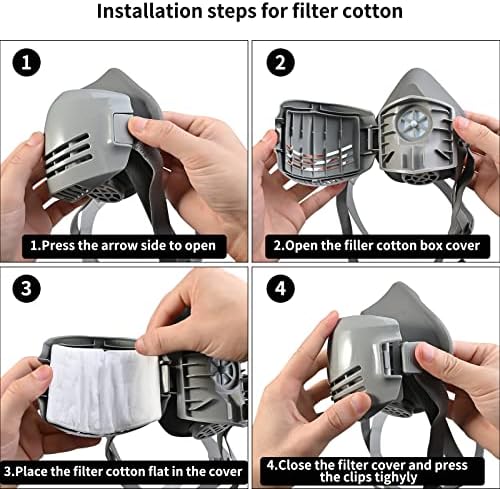 Installation steps for filter cotton

1

1.Press the arrow side to open

2

2.Open the filler cotton box cover

3

3.Place the filter cotton flat in the cover

4

4.Close the filter cover and press the clips tighyly