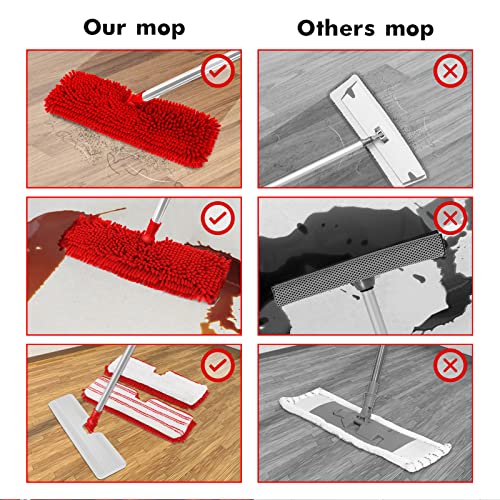 Our mop

Others mop