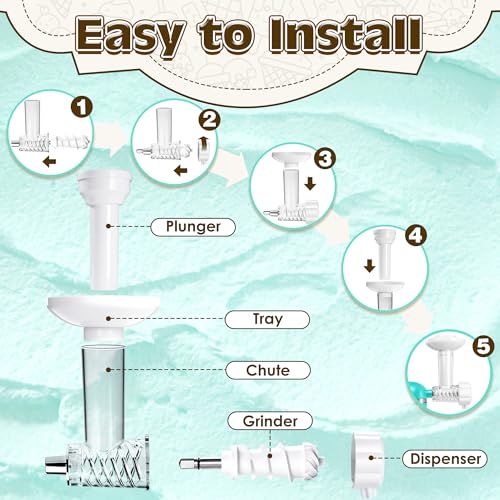 Easy to Install

1

2

3

4

5

Plunger

Tray

Chute

Grinder

Dispenser