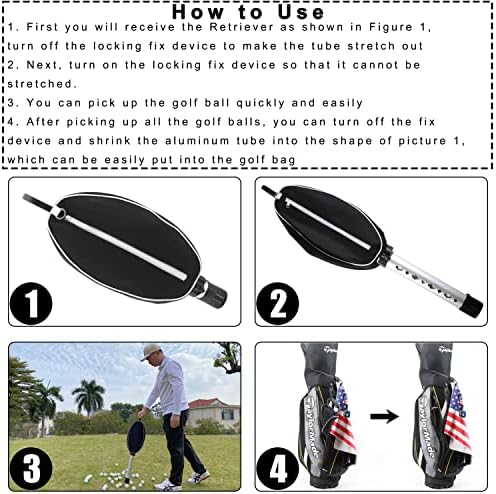 How to Use

1. First you will receive the Retriever as shown in Figure 1, turn off the locking fix device to make the tube stretch out
2. Next, turn on the locking fix device so that it cannot be stretched.
3. You can pick up the golf ball quickly and easily
4. After picking up all the golf balls, you can turn off the fix device and shrink the aluminum tube into the shape of picture 1, which can be easily put into the golf bag

1

2

3

4

TaylorMade

TaylorMade