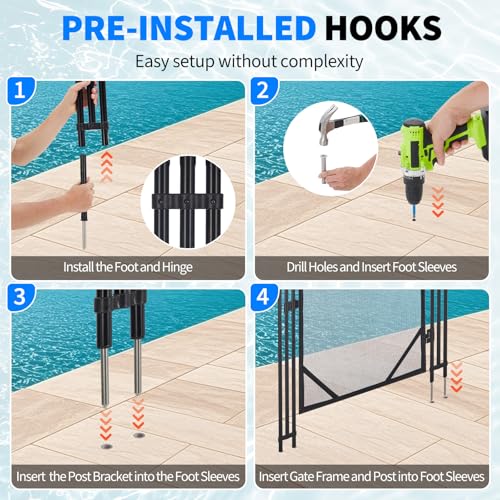 PRE-INSTALLED HOOKS

Easy setup without complexity

1

Install the Foot and Hinge

2

Drill Holes and Insert Foot Sleeves

3

Insert the Post Bracket into the Foot Sleeves

4

Insert Gate Frame and Post into Foot Sleeves