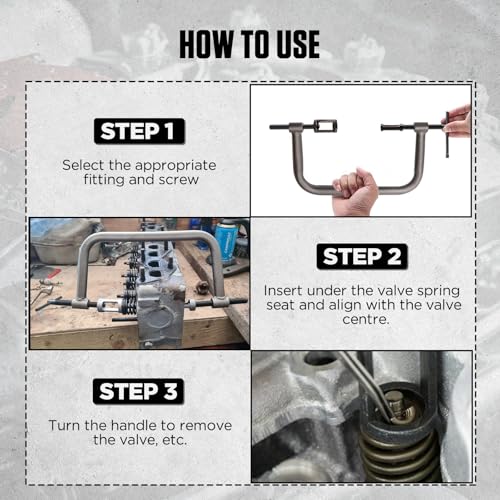 HOW TO USE

STEP 1

Select the appropriate fitting and screw

STEP 2

Insert under the valve spring seat and align with the valve centre.

STEP 3

Turn the handle to remove the valve, etc.