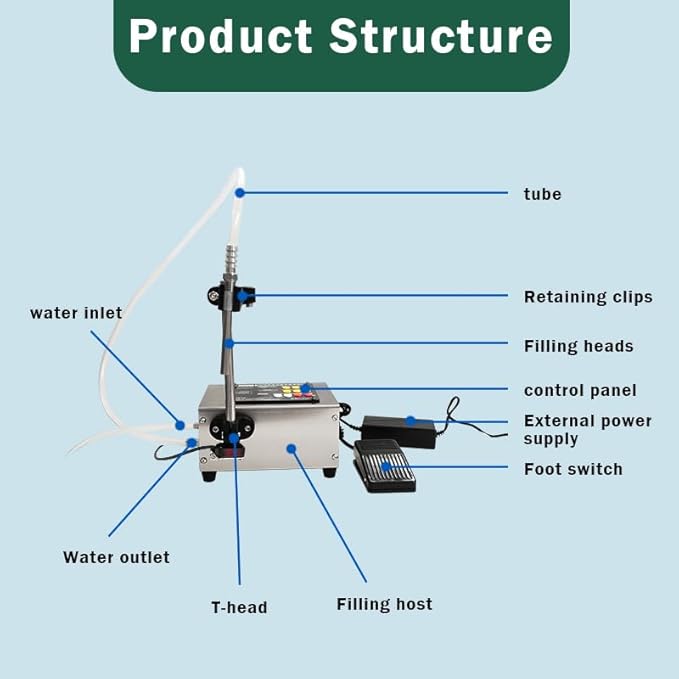 Product Structure

tube

Retaining clips

water inlet

Filling heads

control panel

External power supply

Foot switch

Water outlet

T-head

Filling host