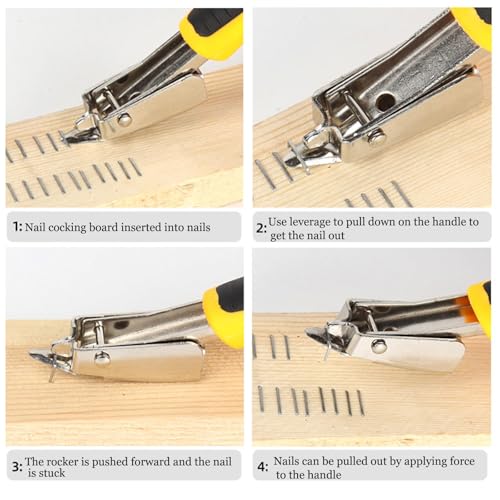 1: Nail cocking board inserted into nails

2: Use leverage to pull down on the handle to get the nail out

3: The rocker is pushed forward and the nail is stuck

4: Nails can be pulled out by applying force to the handle