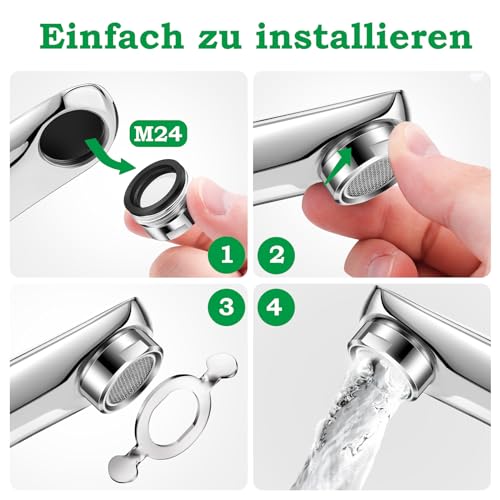 Einfach zu installieren

M24

1

2

3

4