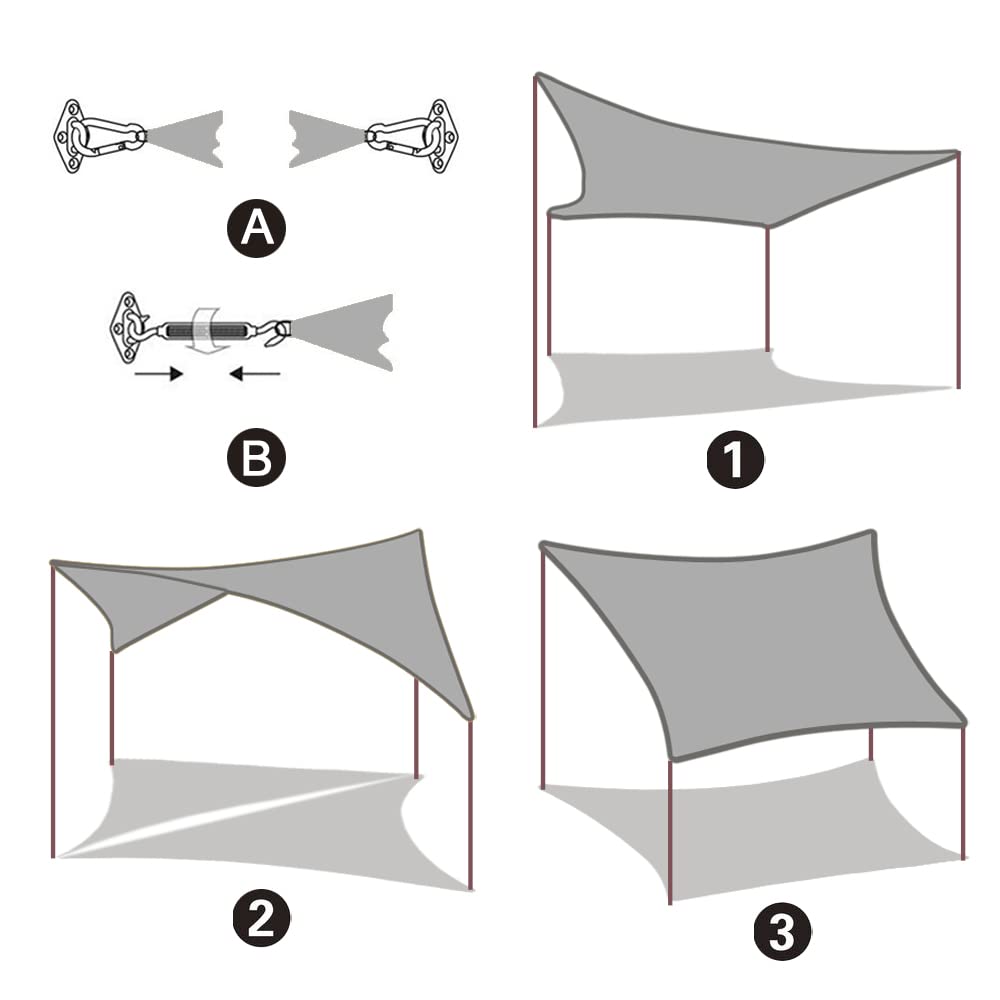 A

B

1

2

3