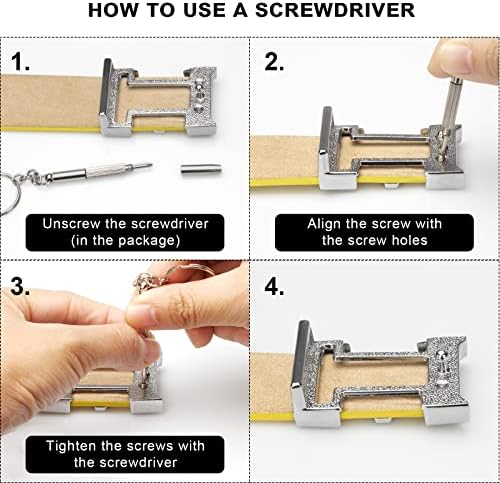 HOW TO USE A SCREWDRIVER

1.

Unscrew the screwdriver (in the package)

2.

Align the screw with the screw holes

3.

Tighten the screws with the screwdriver

4.