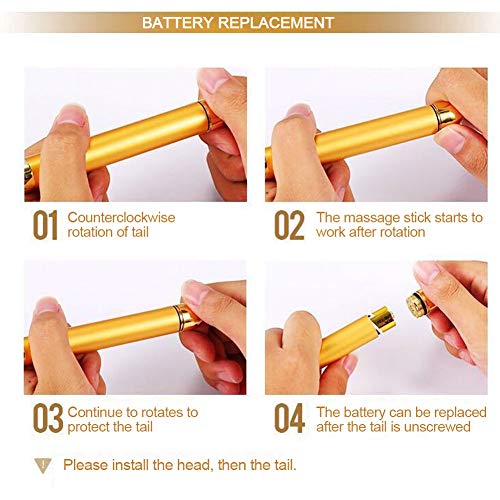 BATTERY REPLACEMENT

01 Counterclockwise rotation of tail

02 The massage stick starts to work after rotation

03 Continue to rotates to protect the tail

04 The battery can be replaced after the tail is unscrewed

! Please install the head, then the tail.