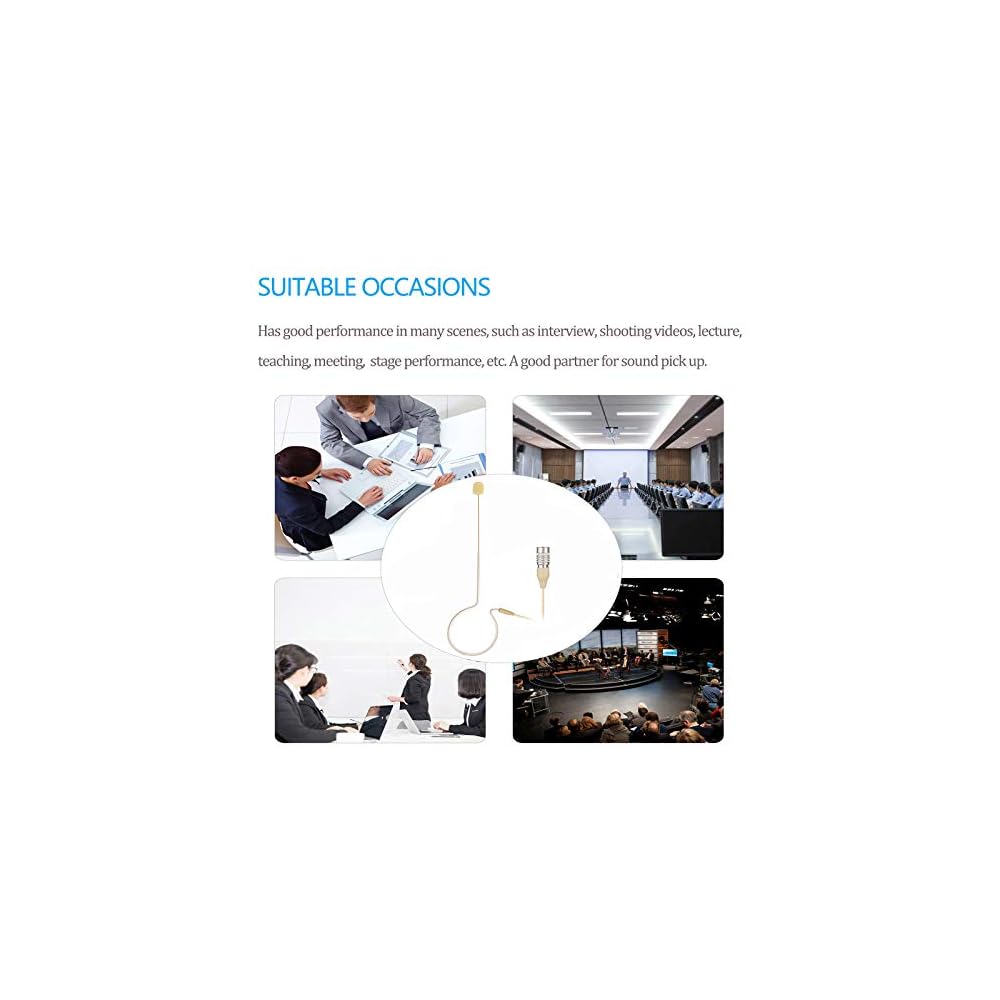 SUITABLE OCCASIONS

Has good performance in many scenes, such as interview, shooting videos, lecture, teaching, meeting,  stage performance, etc. A good partner for sound pick up.