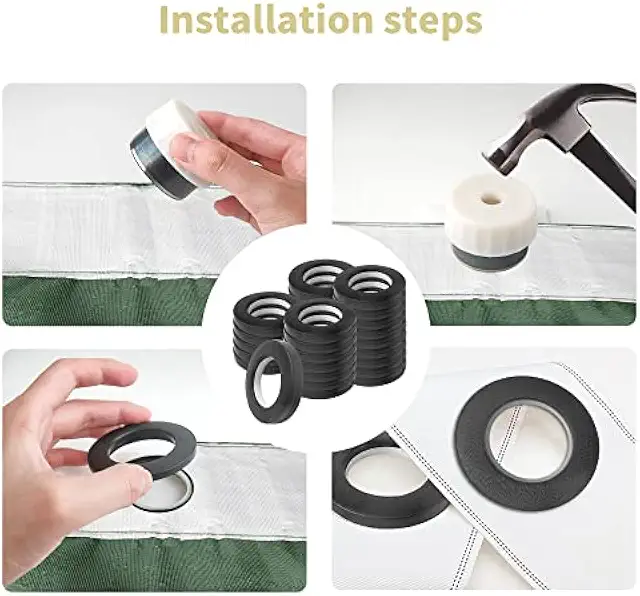 Installation steps