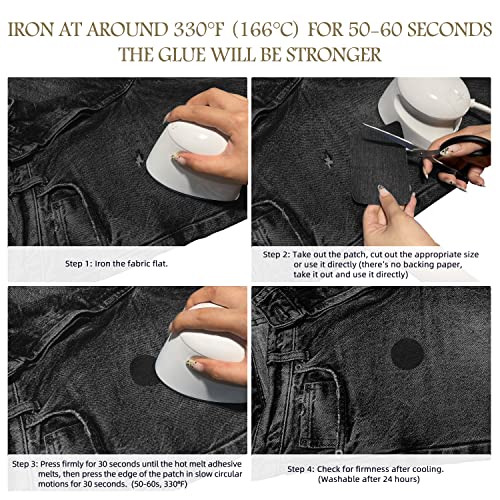 IRON AT AROUND 330°F (166°C) FOR 50-60 SECONDS
THE GLUE WILL BE STRONGER

Step 1: Iron the fabric flat.

Step 2: Take out the patch, cut out the appropriate size or use it directly (there's no backing paper, take it out and use it directly)

Step 3: Press firmly for 30 seconds until the hot melt adhesive melts, then press the edge of the patch in slow circular motions for 30 seconds. (50-60s, 330°F)

Step 4: Check for firmness after cooling. (Washable after 24 hours)