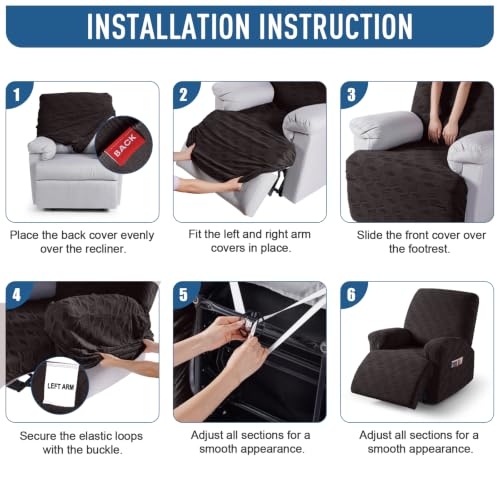 INSTALLATION INSTRUCTION

1

BACK

Place the back cover evenly over the recliner.

2

Fit the left and right arm covers in place.

3

Slide the front cover over the footrest.

4

LEFT ARM

Secure the elastic loops with the buckle.

5

Adjust all sections for a smooth appearance.

6

Adjust all sections for a smooth appearance.