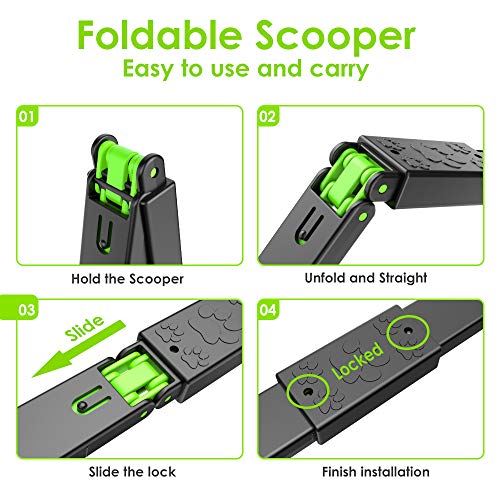 Foldable Scooper
Easy to use and carry

01

Hold the Scooper

02

Unfold and Straight

03

Slide

Slide the lock

04

Locked

Finish installation