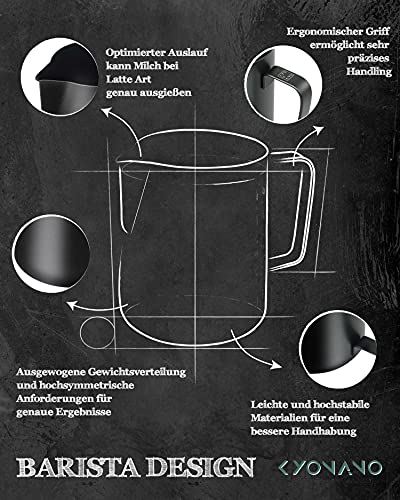 Optimierter Auslauf kann Milch bei Latte Art genau ausgießen

Ergonomischer Griff ermöglicht sehr präzises Handling

Ausgewogene Gewichtsverteilung und hochsymmetrische Anforderungen für genaue Ergebnisse

Leichte und hochstabile Materialien für eine bessere Handhabung

BARISTA DESIGN

KYONANO