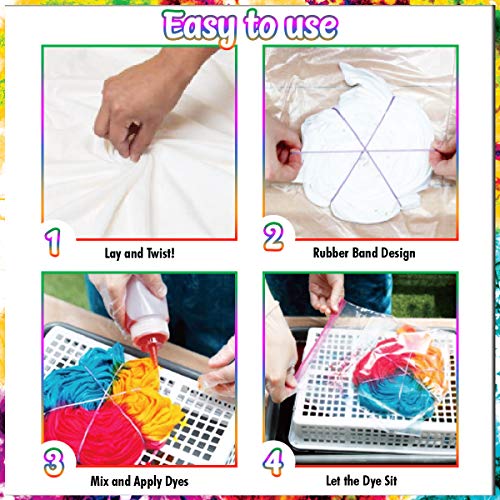 Easy to use

1
Lay and Twist!

2
Rubber Band Design

3
Mix and Apply Dyes

4
Let the Dye Sit