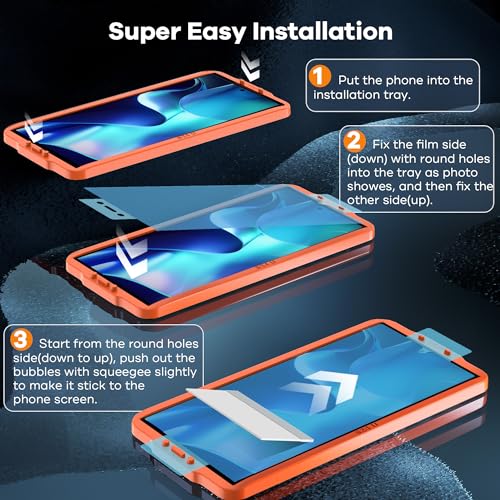 Super Easy Installation

1 Put the phone into the installation tray.

2 Fix the film side (down) with round holes into the tray as photo showes, and then fix the other side(up).

3 Start from the round holes side(down to up), push out the bubbles with squeegee slightly to make it stick to the phone screen.