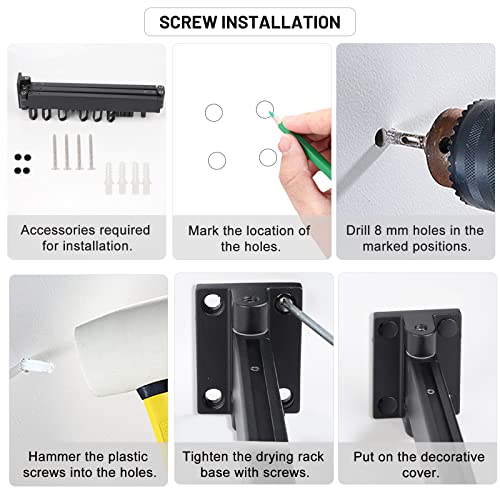 SCREW INSTALLATION

Accessories required for installation.

Mark the location of the holes.

Drill 8 mm holes in the marked positions.

Hammer the plastic screws into the holes.

Tighten the drying rack base with screws.

Put on the decorative cover.