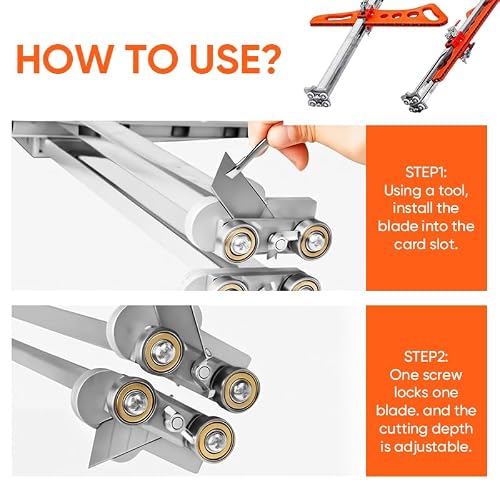 HOW TO USE?

STEP1:
Using a tool, install the blade into the card slot.

STEP2:
One screw locks one blade. and the cutting depth is adjustable.