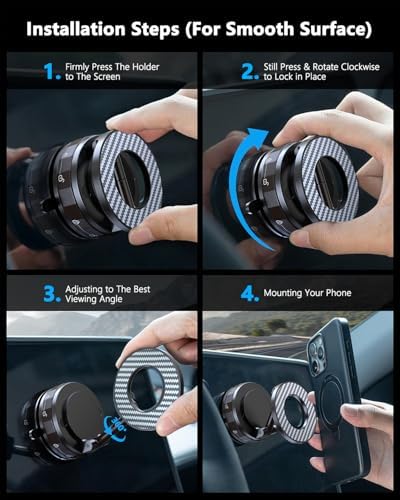 Installation Steps (For Smooth Surface)

1. Firmly Press The Holder to The Screen

2. Still Press & Rotate Clockwise to Lock in Place

3. Adjusting to The Best Viewing Angle

360°

4. Mounting Your Phone