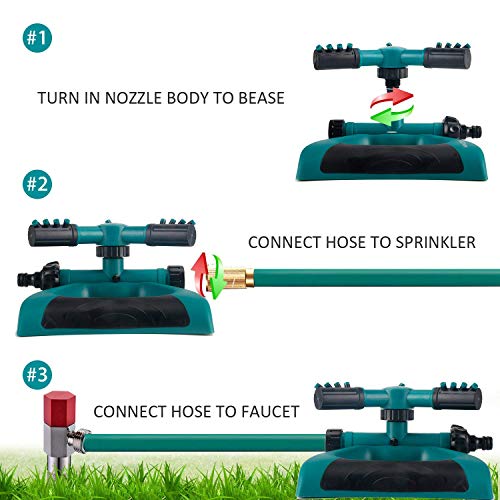 #1

TURN IN NOZZLE BODY TO BEASE

#2

CONNECT HOSE TO SPRINKLER

#3

CONNECT HOSE TO FAUCET