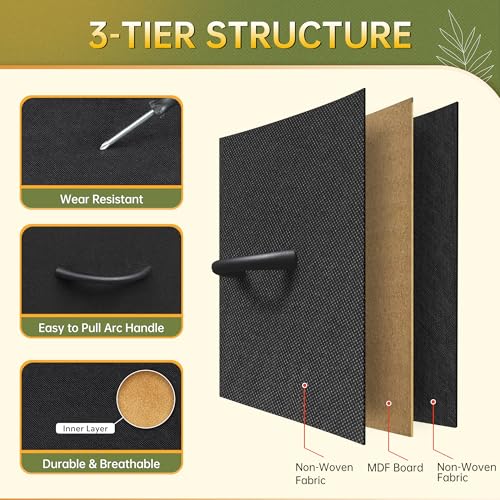 3-TIER STRUCTURE

Wear Resistant

Easy to Pull Arc Handle

Inner Layer

Durable & Breathable

Non-Woven Fabric

MDF Board

Non-Woven Fabric