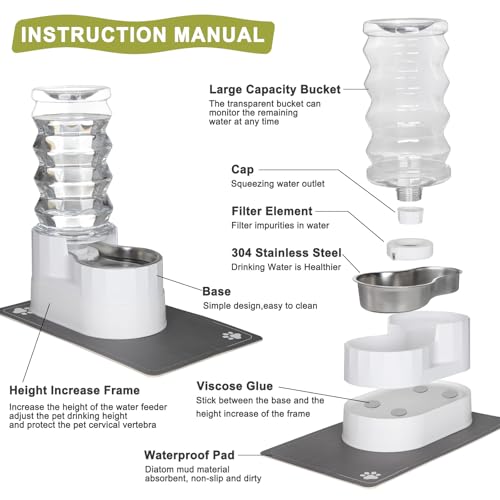 INSTRUCTION MANUAL

Large Capacity Bucket
The transparent bucket can monitor the remaining water at any time

Cap
Squeezing water outlet

Filter Element
Filter impurities in water

304 Stainless Steel
Drinking Water is Healthier

Base
Simple design,easy to clean

Height Increase Frame
Increase the height of the water feeder adjust the pet drinking height and protect the pet cervical vertebra

Viscose Glue
Stick between the base and the height increase of the frame

Waterproof Pad
Diatom mud material absorbent, non-slip and dirty