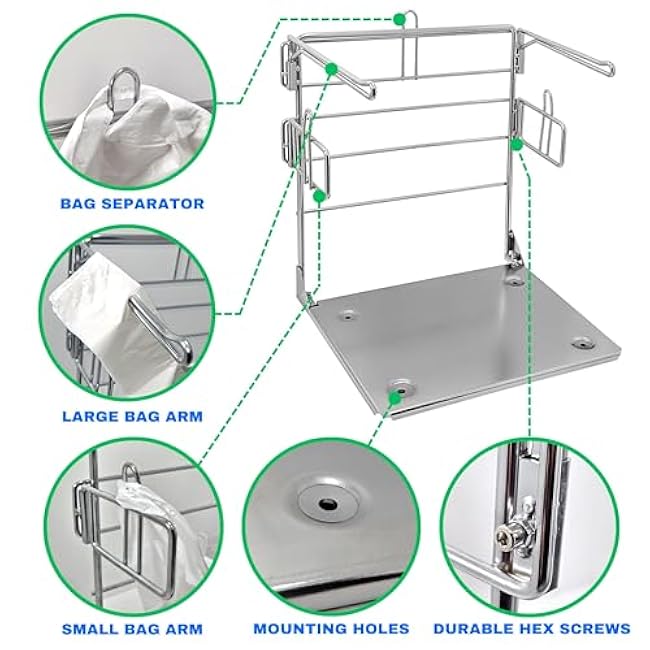 BAG SEPARATOR

LARGE BAG ARM

SMALL BAG ARM

MOUNTING HOLES

DURABLE HEX SCREWS