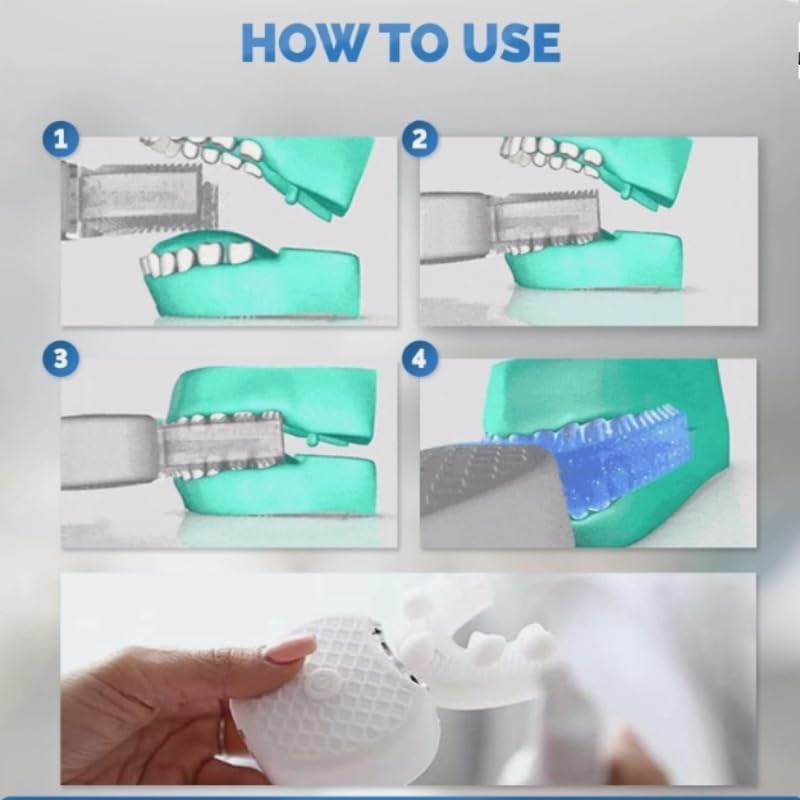 HOW TO USE

1

2

3

4