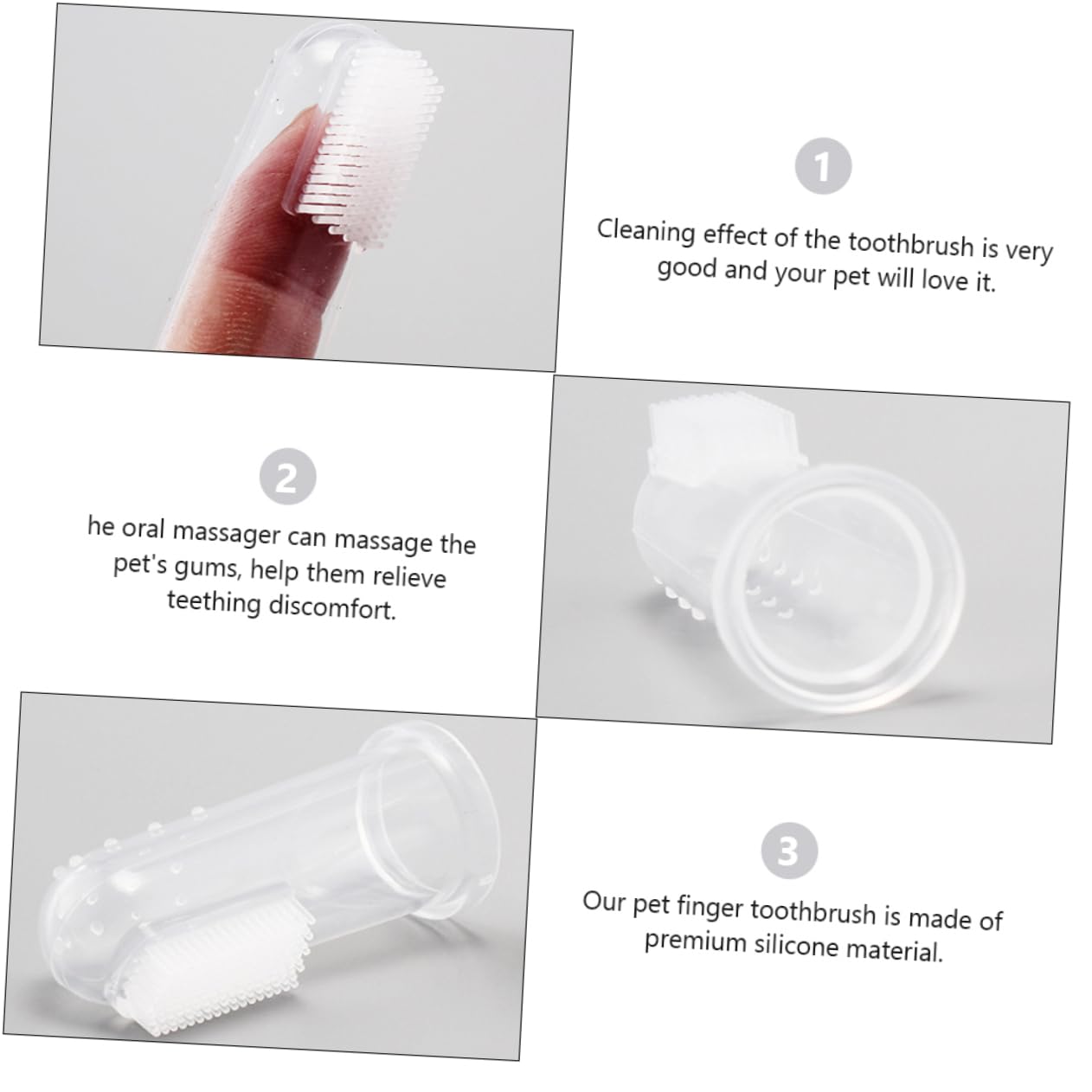 1

Cleaning effect of the toothbrush is very good and your pet will love it.

2

he oral massager can massage the pet's gums, help them relieve teething discomfort.

3

Our pet finger toothbrush is made of premium silicone material.