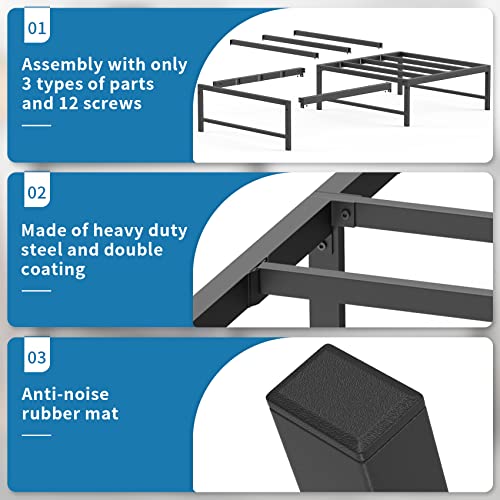 01

Assembly with only 3 types of parts and 12 screws

02

Made of heavy duty steel and double coating

03

Anti-noise rubber mat