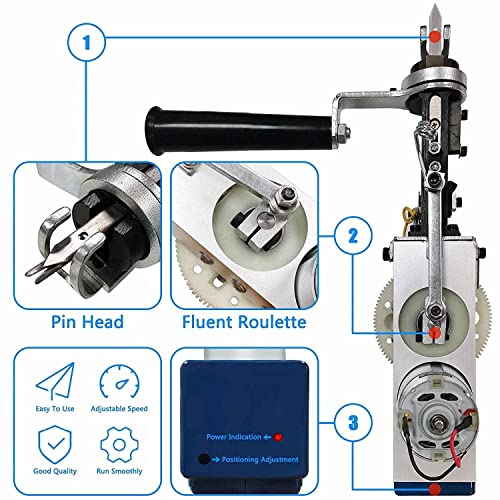 1

Pin Head

Fluent Roulette

2

Easy To Use

Adjustable Speed

Good Quality

Run Smoothly

Power Indication ←

→ Positioning Adjustment

3