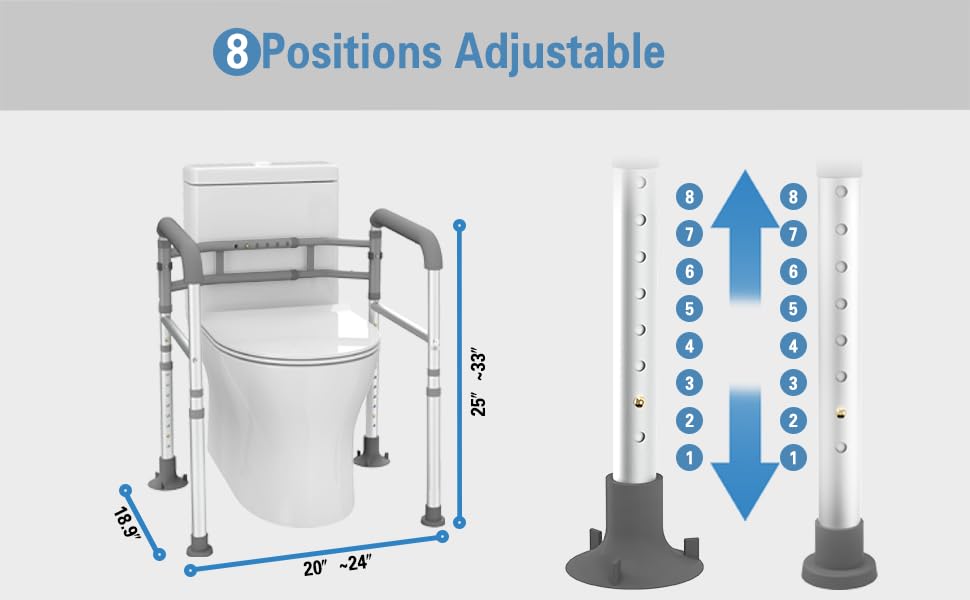 8 Positions Adjustable

25″ ~33″

18.9″

20″ ~24″

8
7
6
5
4
3
2
1

8
7
6
5
4
3
2
1