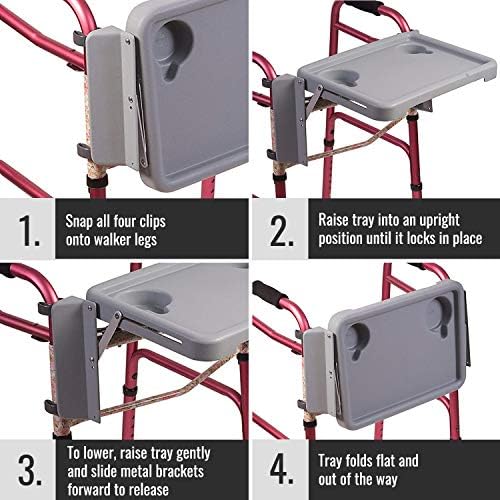 1. Snap all four clips onto walker legs

2. Raise tray into an upright position until it locks in place

3. To lower, raise tray gently and slide metal brackets forward to release

4. Tray folds flat and out of the way