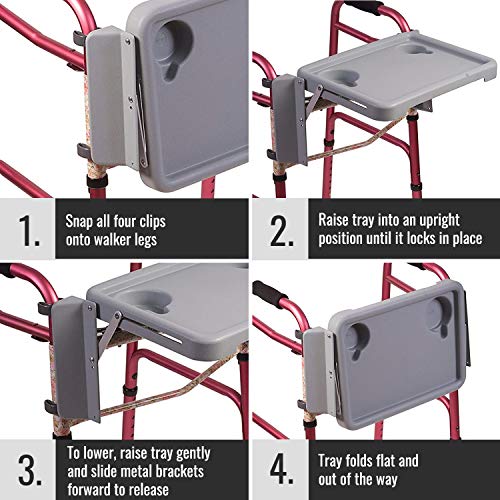 1. Snap all four clips onto walker legs

2. Raise tray into an upright position until it locks in place

3. To lower, raise tray gently and slide metal brackets forward to release

4. Tray folds flat and out of the way