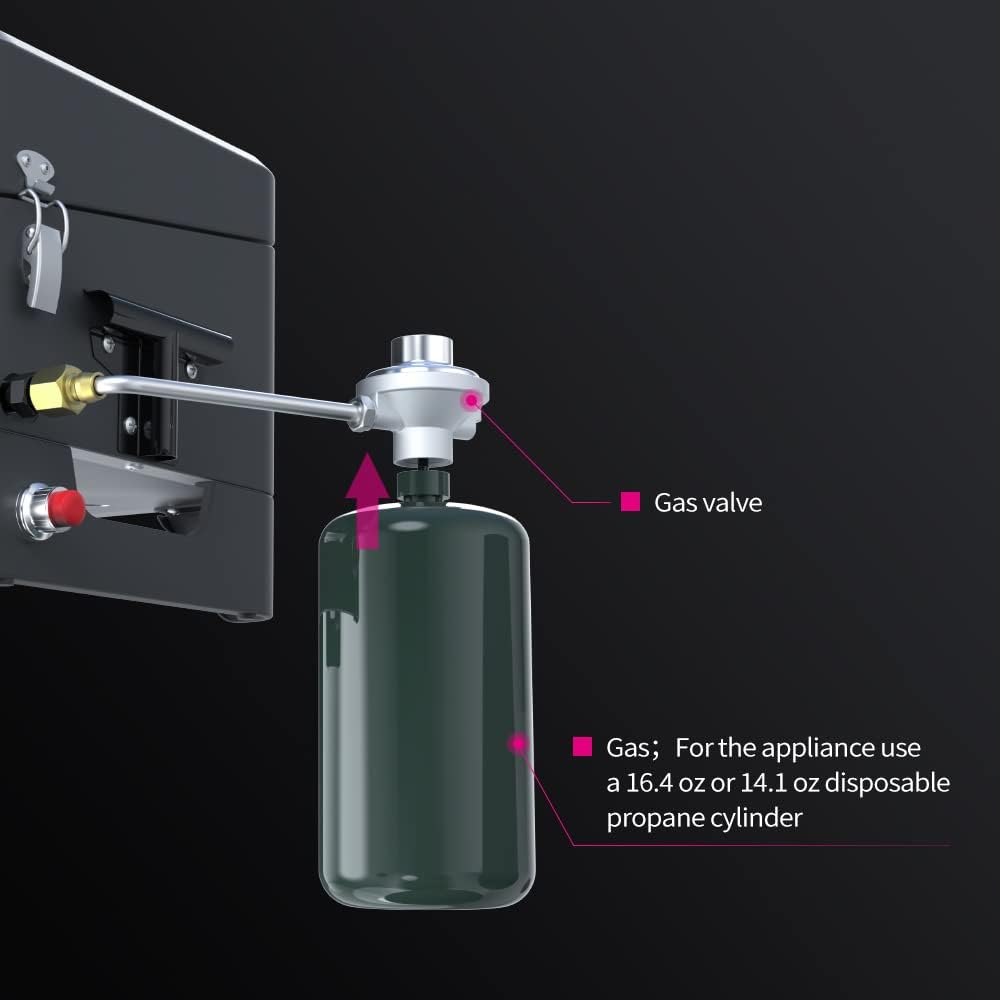 Gas valve

Gas；For the appliance use a 16.4 oz or 14.1 oz disposable propane cylinder