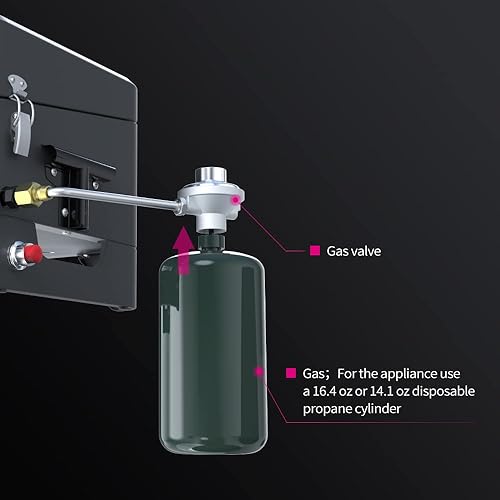 Gas valve

Gas; For the appliance use a 16.4 oz or 14.1 oz disposable propane cylinder