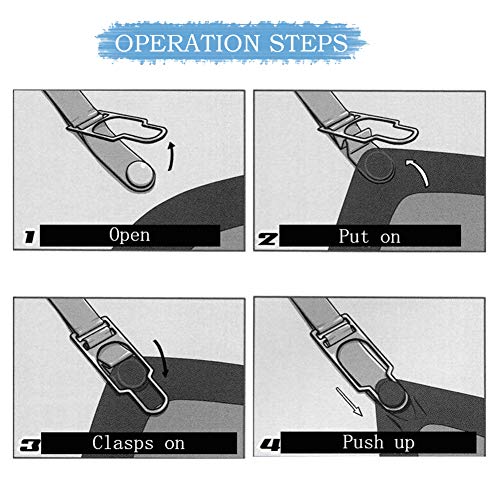 OPERATION STEPS

1 Open

2 Put on

3 Clasps on

4 Push up