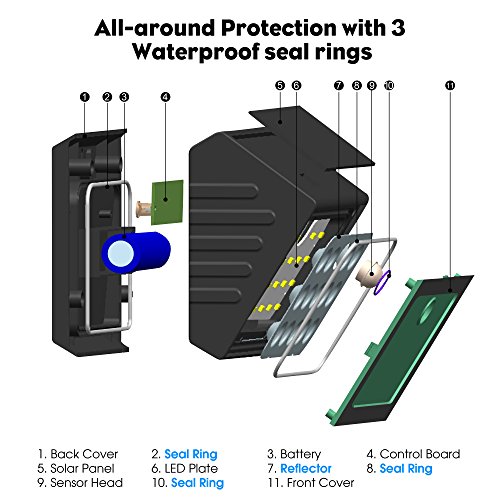 All-around Protection with 3 Waterproof seal rings

1 2 3 4 5 6 7 8 9 10 11

1. Back Cover
5. Solar Panel
9. Sensor Head

2. Seal Ring
6. LED Plate
10. Seal Ring

3. Battery
7. Reflector
11. Front Cover

4. Control Board
8. Seal Ring