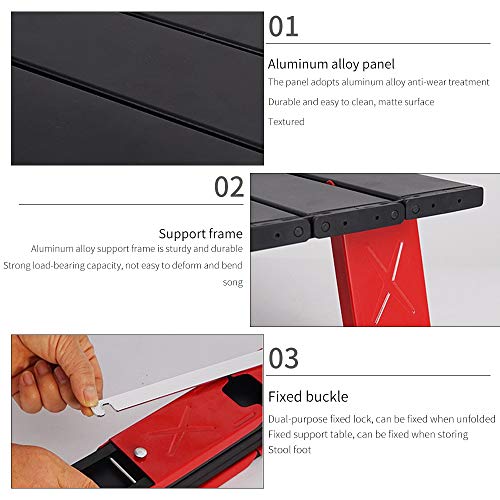 01

Aluminum alloy panel

The panel adopts aluminum alloy anti-wear treatment

Durable and easy to clean, matte surface

Textured

02

Support frame

Aluminum alloy support frame is sturdy and durable

Strong load-bearing capacity, not easy to deform and bend song

03

Fixed buckle

Dual-purpose fixed lock, can be fixed when unfolded

Fixed support table, can be fixed when storing

Stool foot