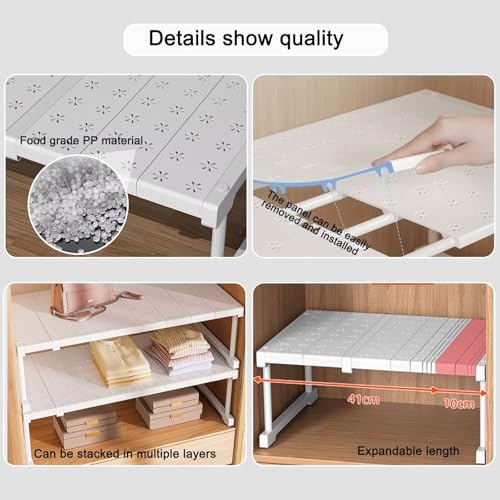 Details show quality

Food grade PP material

The panel can be easily removed and installed

Can be stacked in multiple layers

41cm

10cm

Expandable length