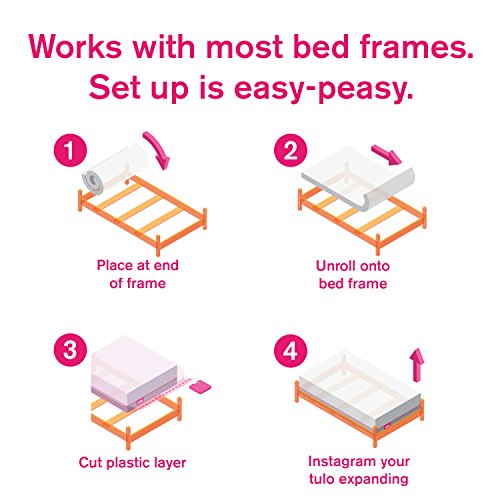 Works with most bed frames.
Set up is easy-peasy.

1
Place at end of frame

2
Unroll onto bed frame

3
Cut plastic layer

4
Instagram your tulo expanding