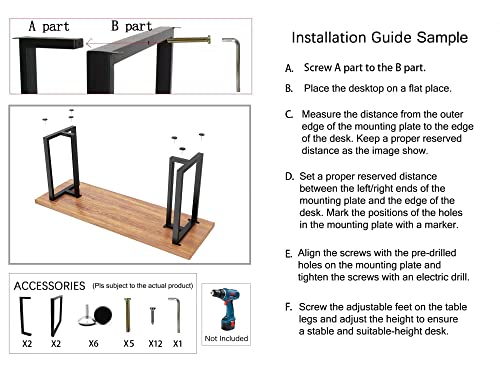 A part B part

ACCESSORIES (Pls subject to the actual product)

X2 X2 X6 X5 X12 X1

Not Included

Installation Guide Sample

A. Screw A part to the B part.

B. Place the desktop on a flat place.

C. Measure the distance from the outer edge of the mounting plate to the edge of the desk. Keep a proper reserved distance as the image show.

D. Set a proper reserved distance between the left/right ends of the mounting plate and the edge of the desk. Mark the positions of the holes in the mounting plate with a marker.

E. Align the screws with the pre-drilled holes on the mounting plate and tighten the screws with an electric drill.

F. Screw the adjustable feet on the table legs and adjust the height to ensure a stable and suitable-height desk.