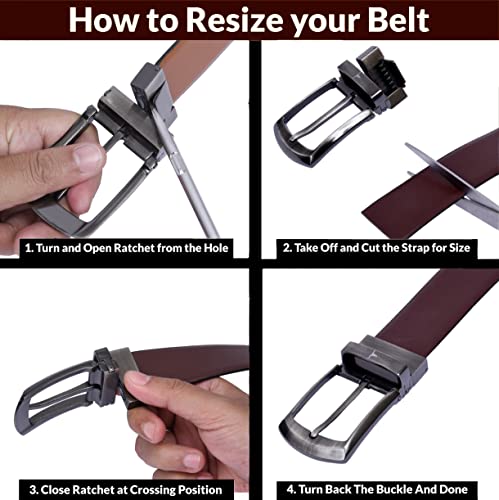 How to Resize your Belt

1. Turn and Open Ratchet from the Hole

2. Take Off and Cut the Strap for Size

3. Close Ratchet at Crossing Position

4. Turn Back The Buckle And Done